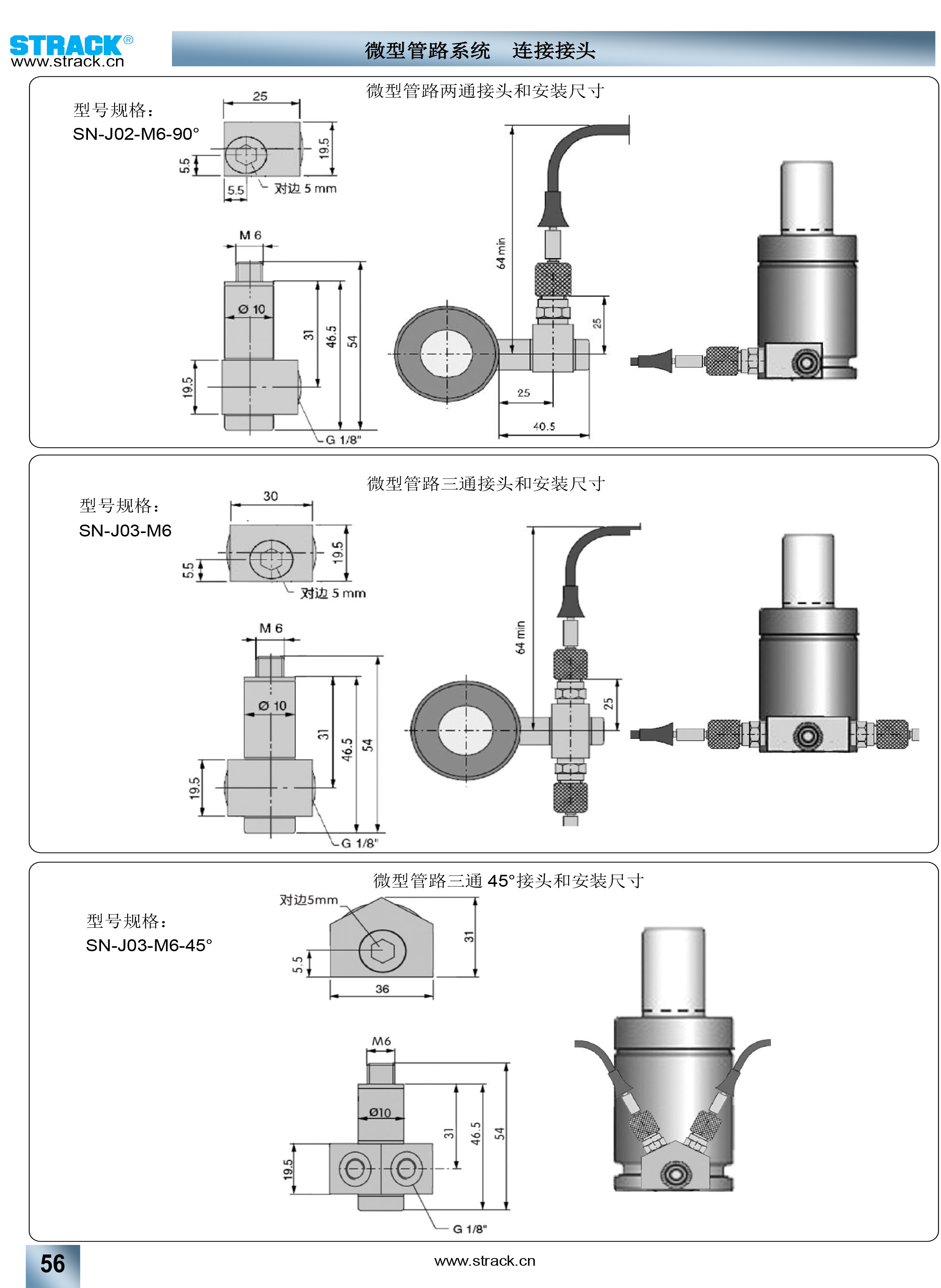 STRACK®
www.strack.cn

微型管路系统　连接接头

微型管路两通接头和安装尺寸

型号规格：
SN-J02-M6-90°

25
19.5
5.5
5.5
对边 5 mm
M 6
Ø 10
31
46.5
54
19.5
G 1/8"
64 min
25
25
40.5

微型管路三通接头和安装尺寸

型号规格：
SN-J03-M6

30
19.5
5.5
对边 5 mm
M 6
Ø 10
31
46.5
54
19.5
G 1/8"
64 min
25

微型管路三通 45°接头和安装尺寸

型号规格：
SN-J03-M6-45°

对边5mm
31
5.5
36
M6
Ø10
31
46.5
54
19.5
G 1/8"

56
www.strack.cn